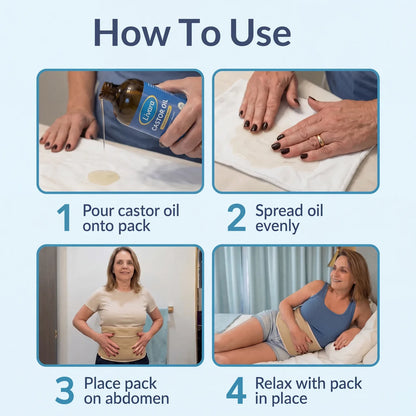 How To Use

Livora
CASTOR OIL

1 Pour castor oil onto pack

2 Spread oil evenly

3 Place pack on abdomen

4 Relax with pack in place